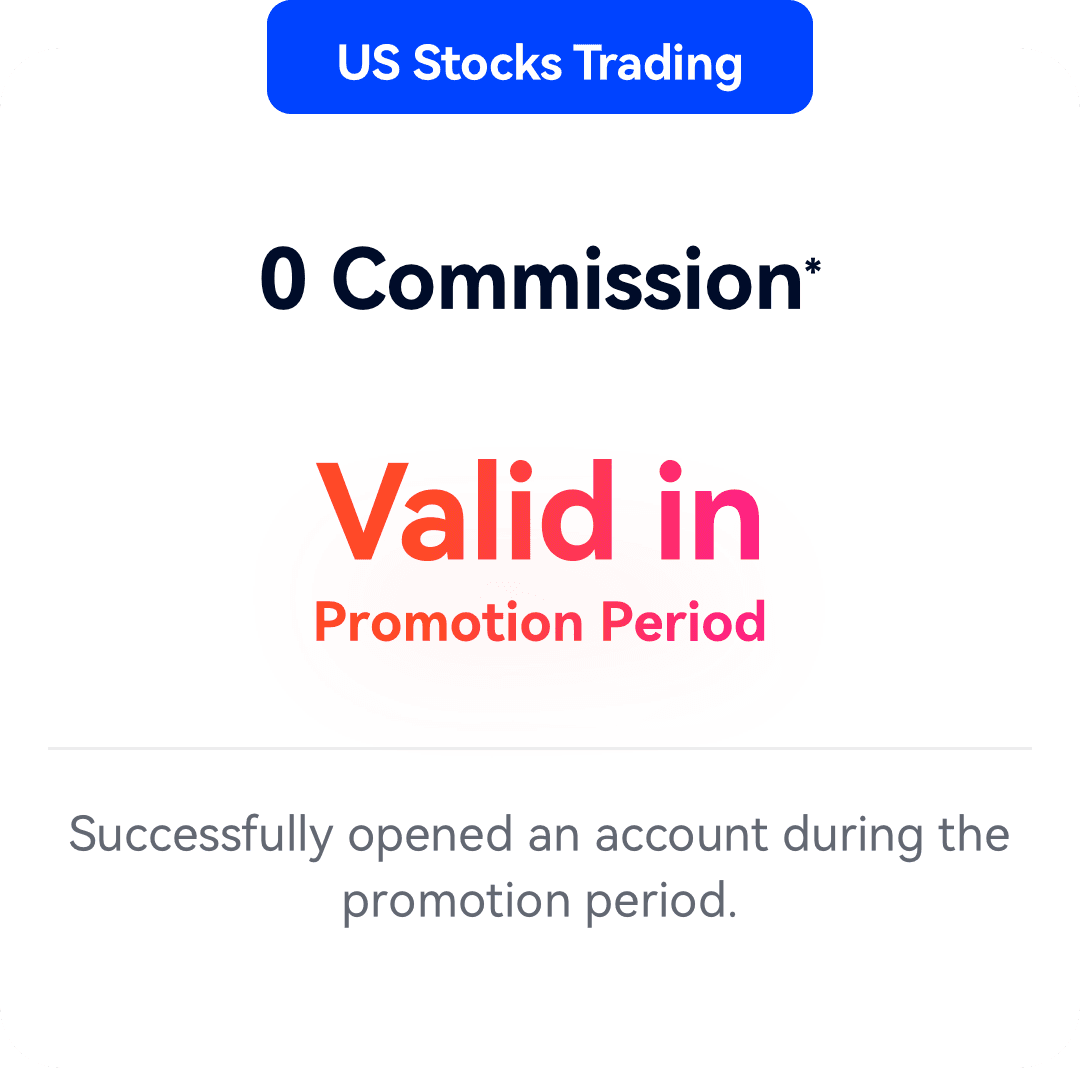 US Stocks Trading

0 Commission*

Valid in
Promotion Period

Successfully opened an account during the promotion period.